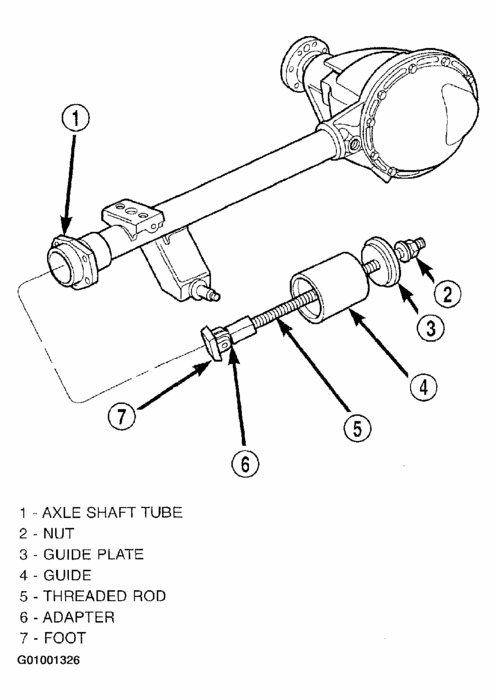 1
2
3
4
5
6
7

1 - AXLE SHAFT TUBE
2 - NUT
3 - GUIDE PLATE
4 - GUIDE
5 - THREADED ROD
6 - ADAPTER
7 - FOOT

G01001326