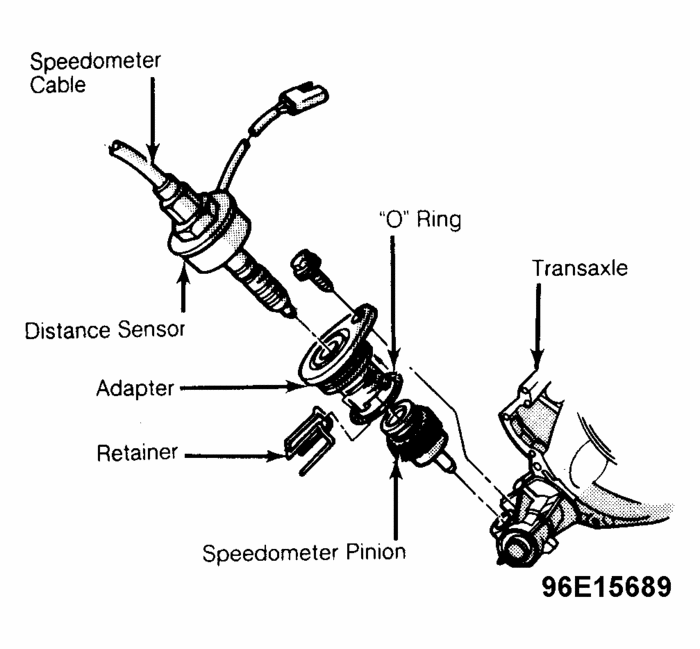 Speedometer Cable

"O" Ring

Transaxle

Distance Sensor

Adapter

Retainer

Speedometer Pinion

96E15689