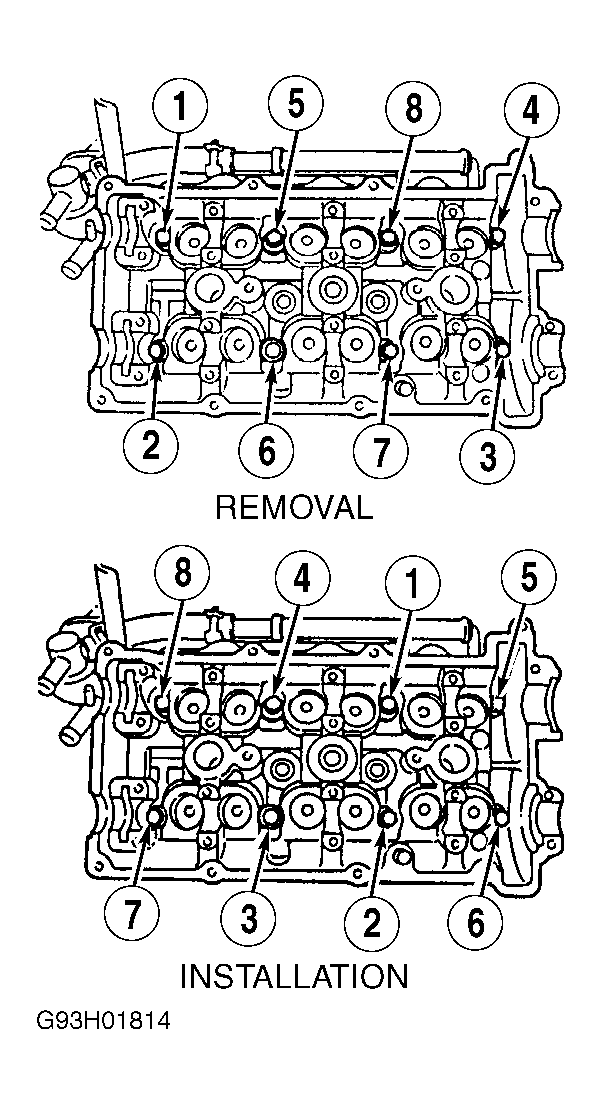 1 5 8 4

2 6 7 3

REMOVAL

8 4 1 5

7 3 2 6

INSTALLATION

G93H01814