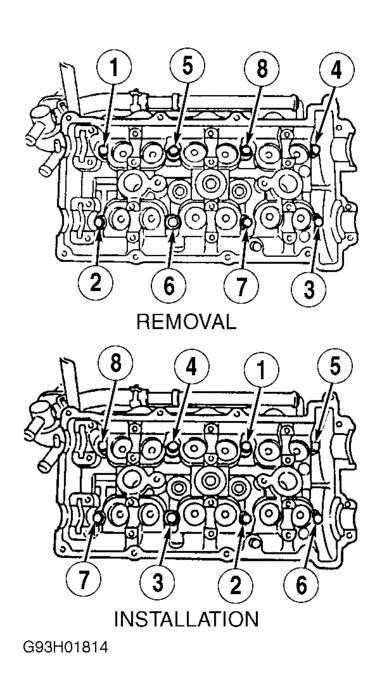 1
5
8
4
2
6
7
3
REMOVAL
8
4
1
5
7
3
2
6
INSTALLATION
G93H01814