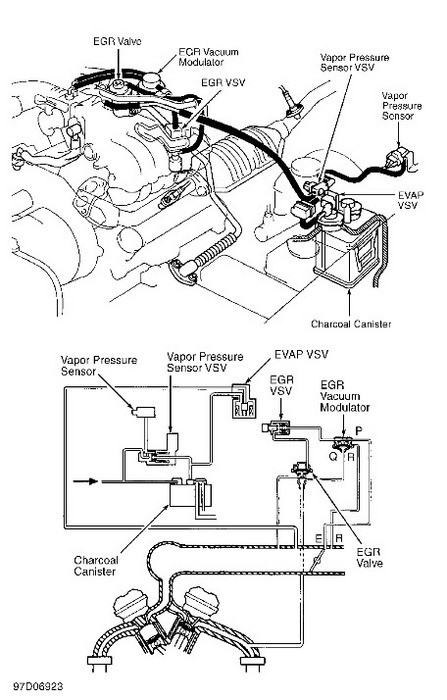 EGR Valve
EGR Vacuum Modulator
EGR VSV
Vapor Pressure Sensor VSV
Vapor Pressure Sensor
EVAP VSV
Charcoal Canister

Vapor Pressure Sensor
Vapor Pressure Sensor VSV
EVAP VSV
EGR VSV
EGR Vacuum Modulator
P
Q
R
E
R
EGR Valve
Charcoal Canister

97D06923