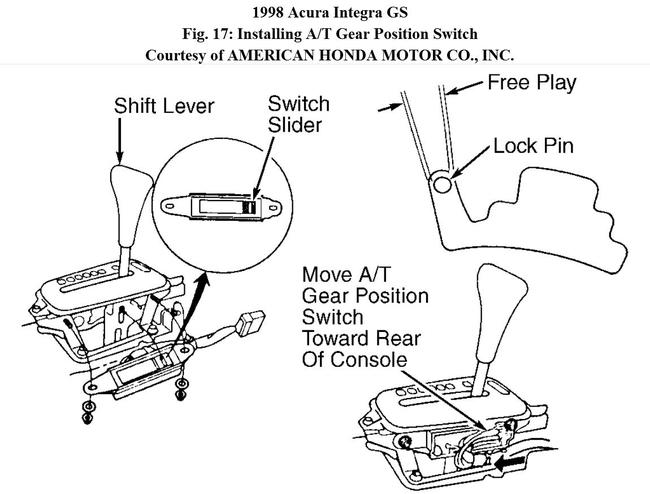 1998 Acura Integra GS
Fig. 17: Installing A/T Gear Position Switch
Courtesy of AMERICAN HONDA MOTOR CO., INC.

Shift Lever

Switch Slider

Free Play

Lock Pin

Move A/T Gear Position Switch Toward Rear Of Console