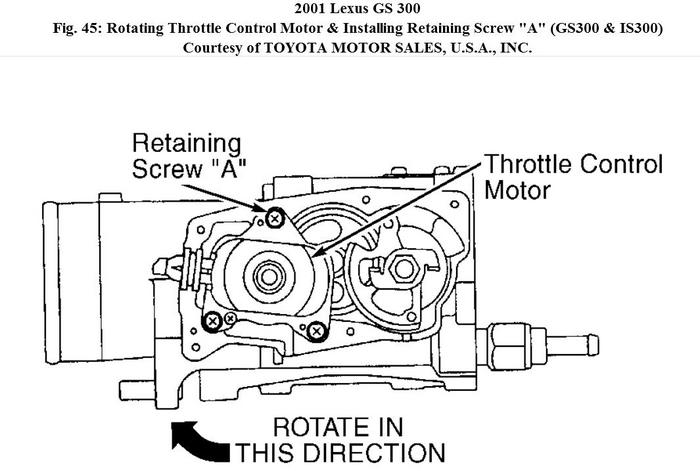 2001 Lexus GS 300
Fig. 45: Rotating Throttle Control Motor & Installing Retaining Screw "A" (GS300 & IS300)
Courtesy of TOYOTA MOTOR SALES, U.S.A., INC.

Retaining Screw "A"

Throttle Control Motor

ROTATE IN THIS DIRECTION