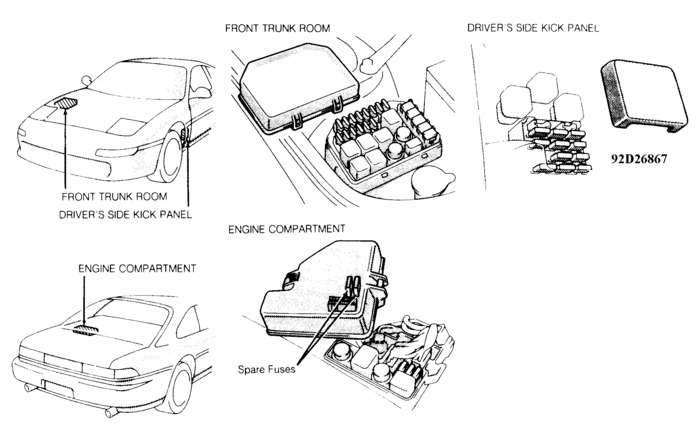 FRONT TRUNK ROOM

DRIVER'S SIDE KICK PANEL

92D26867

FRONT TRUNK ROOM

DRIVER'S SIDE KICK PANEL

ENGINE COMPARTMENT

ENGINE COMPARTMENT

Spare Fuses