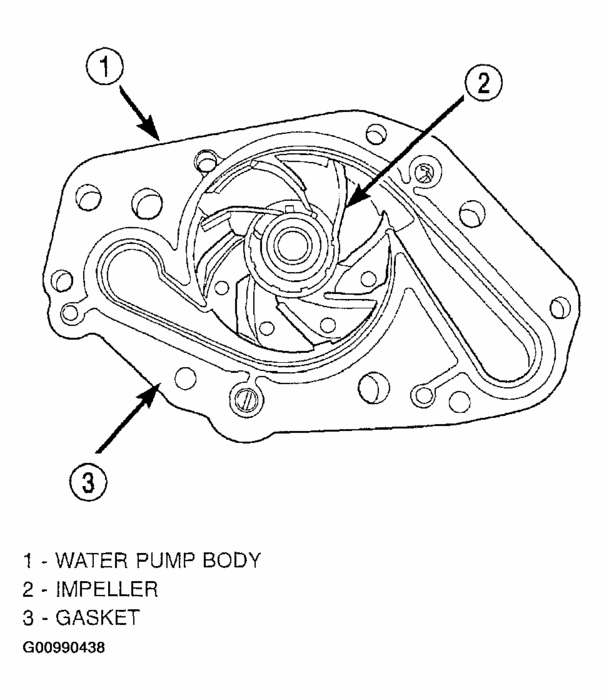 1

2

3

1 - WATER PUMP BODY
2 - IMPELLER
3 - GASKET
G00990438