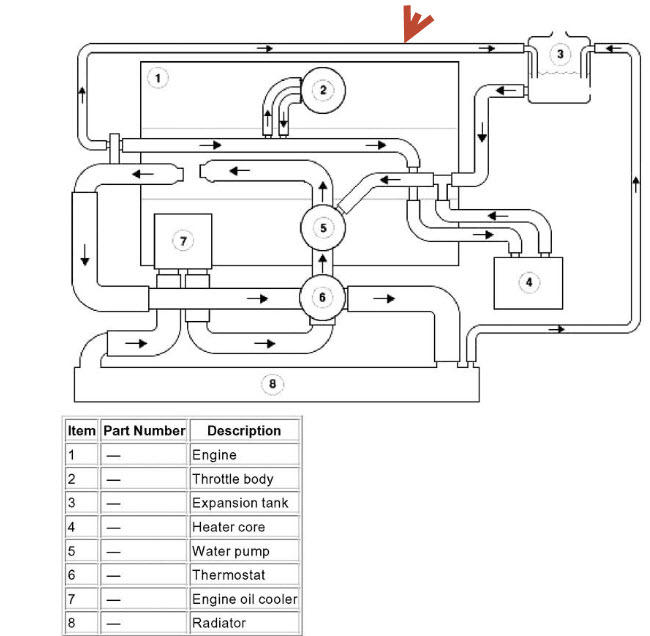 1
2
3
5
7
4
6
8

| Item | Part Number | Description |
|---|---|---|
| 1 | — | Engine |
| 2 | — | Throttle body |
| 3 | — | Expansion tank |
| 4 | — | Heater core |
| 5 | — | Water pump |
| 6 | — | Thermostat |
| 7 | — | Engine oil cooler |
| 8 | — | Radiator |