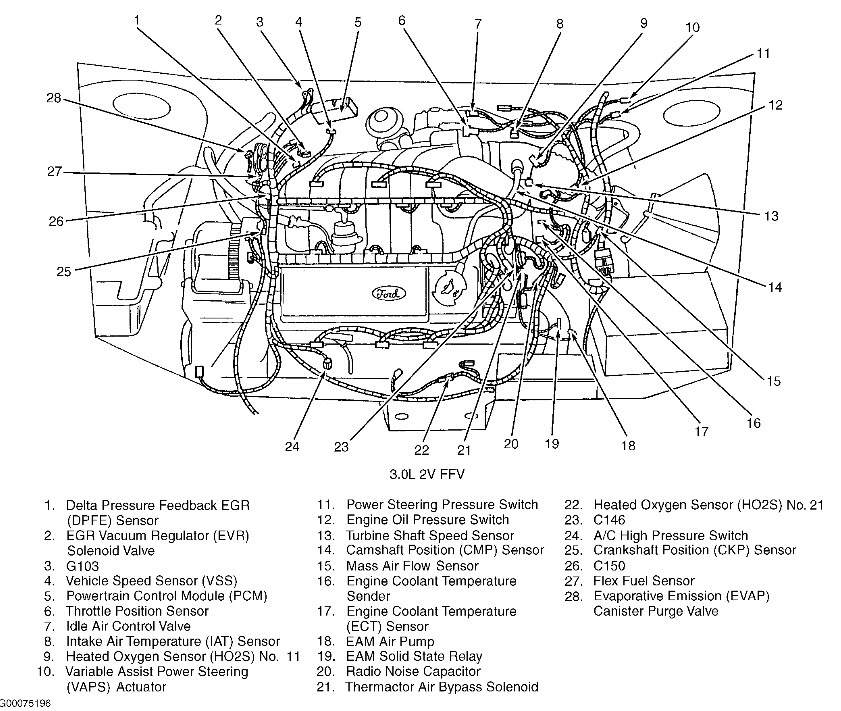 1 2 3 4 5 6 7 8 9 10 11 12 13 14 15 16 17 18 19 20 21 22 23 24 25 26 27 28

Ford

3.0L 2V FFV

1. Delta Pressure Feedback EGR (DPFE) Sensor
2. EGR Vacuum Regulator (EVR) Solenoid Valve
3. G103
4. Vehicle Speed Sensor (VSS)
5. Powertrain Control Module (PCM)
6. Throttle Position Sensor
7. Idle Air Control Valve
8. Intake Air Temperature (IAT) Sensor
9. Heated Oxygen Sensor (HO2S) No. 11
10. Variable Assist Power Steering (VAPS) Actuator

11. Power Steering Pressure Switch
12. Engine Oil Pressure Switch
13. Turbine Shaft Speed Sensor
14. Camshaft Position (CMP) Sensor
15. Mass Air Flow Sensor
16. Engine Coolant Temperature Sender
17. Engine Coolant Temperature (ECT) Sensor
18. EAM Air Pump
19. EAM Solid State Relay
20. Radio Noise Capacitor
21. Thermactor Air Bypass Solenoid

22. Heated Oxygen Sensor (HO2S) No. 21
23. C146
24. A/C High Pressure Switch
25. Crankshaft Position (CKP) Sensor
26. C150
27. Flex Fuel Sensor
28. Evaporative Emission (EVAP) Canister Purge Valve

G00075196