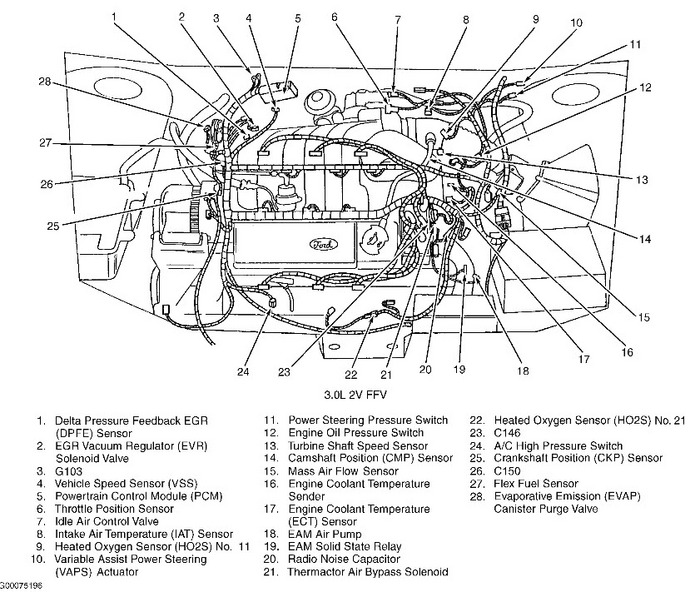 1 2 3 4 5 6 7 8 9 10 11 12 13 14 15 16 17 18 19 20 21 22 23 24 25 26 27 28

Ford

3.0L 2V FFV

1. Delta Pressure Feedback EGR (DPFE) Sensor
2. EGR Vacuum Regulator (EVR) Solenoid Valve
3. G103
4. Vehicle Speed Sensor (VSS)
5. Powertrain Control Module (PCM)
6. Throttle Position Sensor
7. Idle Air Control Valve
8. Intake Air Temperature (IAT) Sensor
9. Heated Oxygen Sensor (HO2S) No. 11
10. Variable Assist Power Steering (VAPS) Actuator

11. Power Steering Pressure Switch
12. Engine Oil Pressure Switch
13. Turbine Shaft Speed Sensor
14. Camshaft Position (CMP) Sensor
15. Mass Air Flow Sensor
16. Engine Coolant Temperature Sender
17. Engine Coolant Temperature (ECT) Sensor
18. EAM Air Pump
19. EAM Solid State Relay
20. Radio Noise Capacitor
21. Thermactor Air Bypass Solenoid

22. Heated Oxygen Sensor (HO2S) No. 21
23. C146
24. A/C High Pressure Switch
25. Crankshaft Position (CKP) Sensor
26. C150
27. Flex Fuel Sensor
28. Evaporative Emission (EVAP) Canister Purge Valve

G00075196