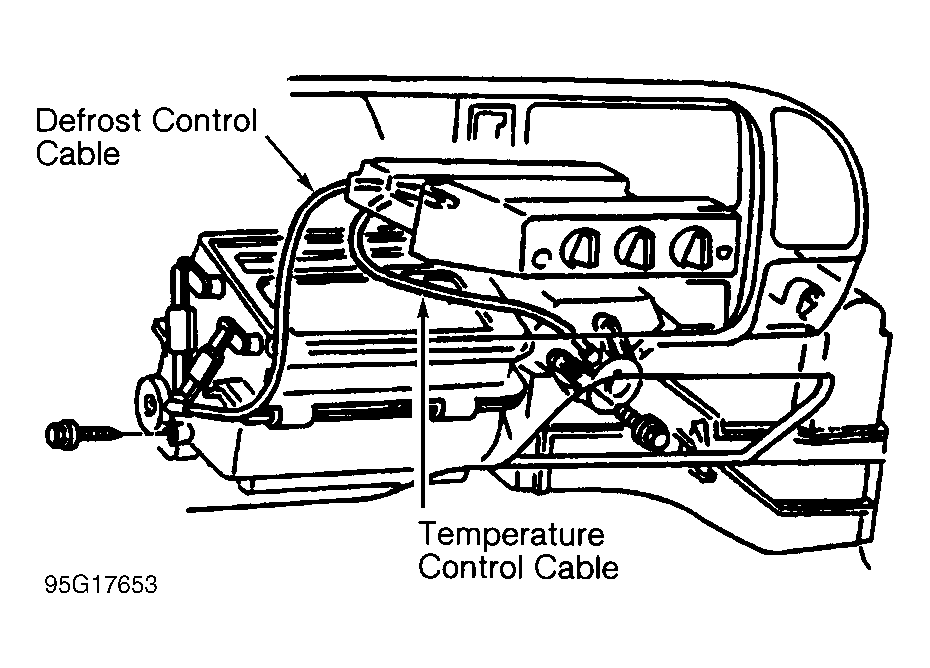 Defrost Control Cable

Temperature Control Cable

95G17653