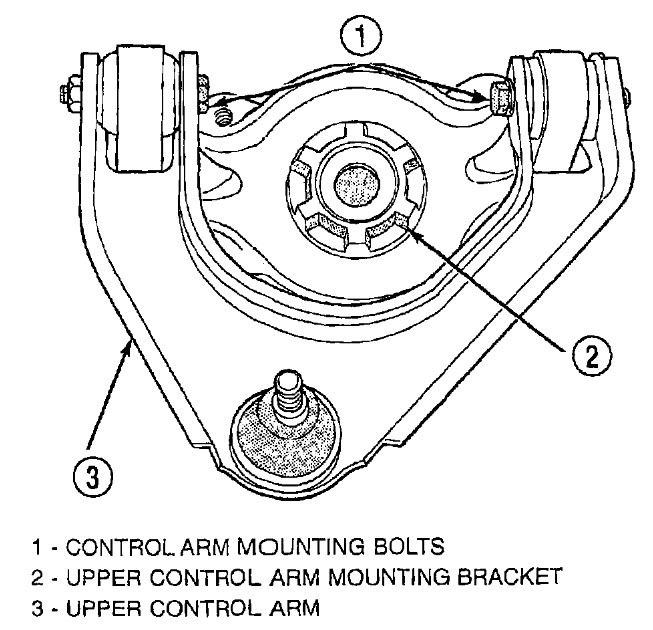 1

2

3

1 - CONTROL ARM MOUNTING BOLTS
2 - UPPER CONTROL ARM MOUNTING BRACKET
3 - UPPER CONTROL ARM