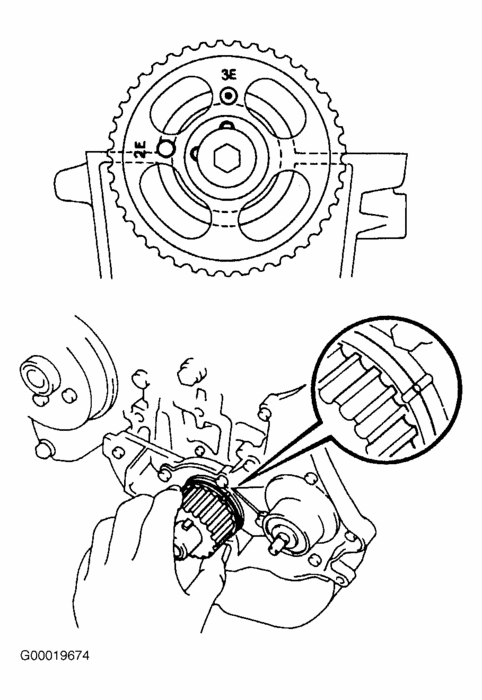 3E

2E

G00019674