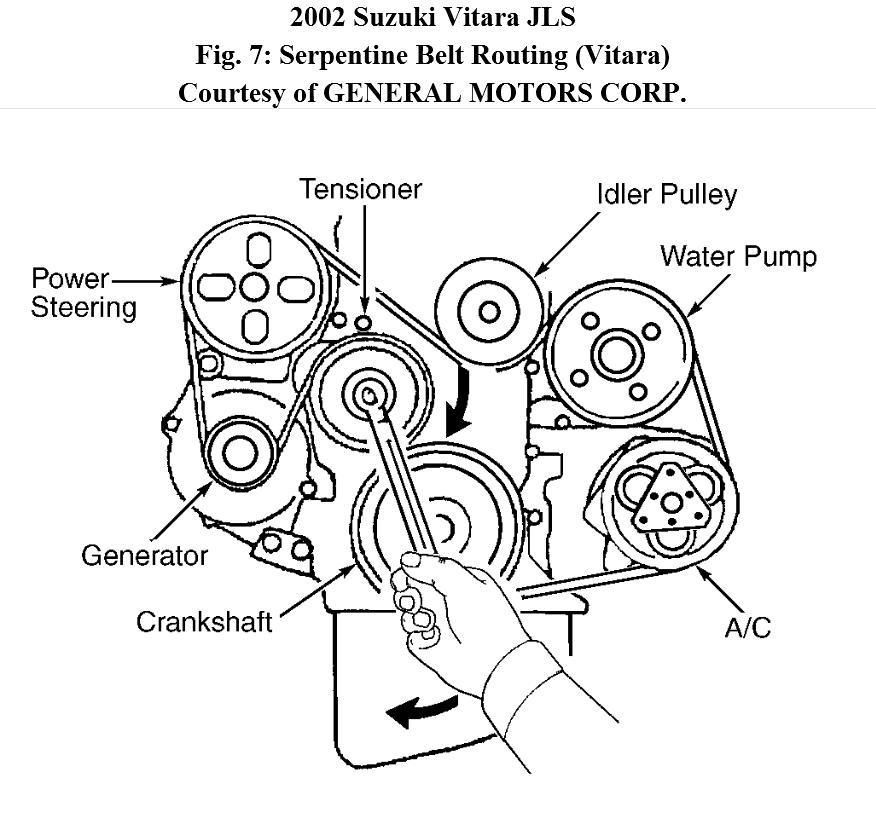 2002 Suzuki Vitara JLS
Fig. 7: Serpentine Belt Routing (Vitara)
Courtesy of GENERAL MOTORS CORP.

Tensioner

Idler Pulley

Water Pump

Power Steering

Generator

Crankshaft

A/C