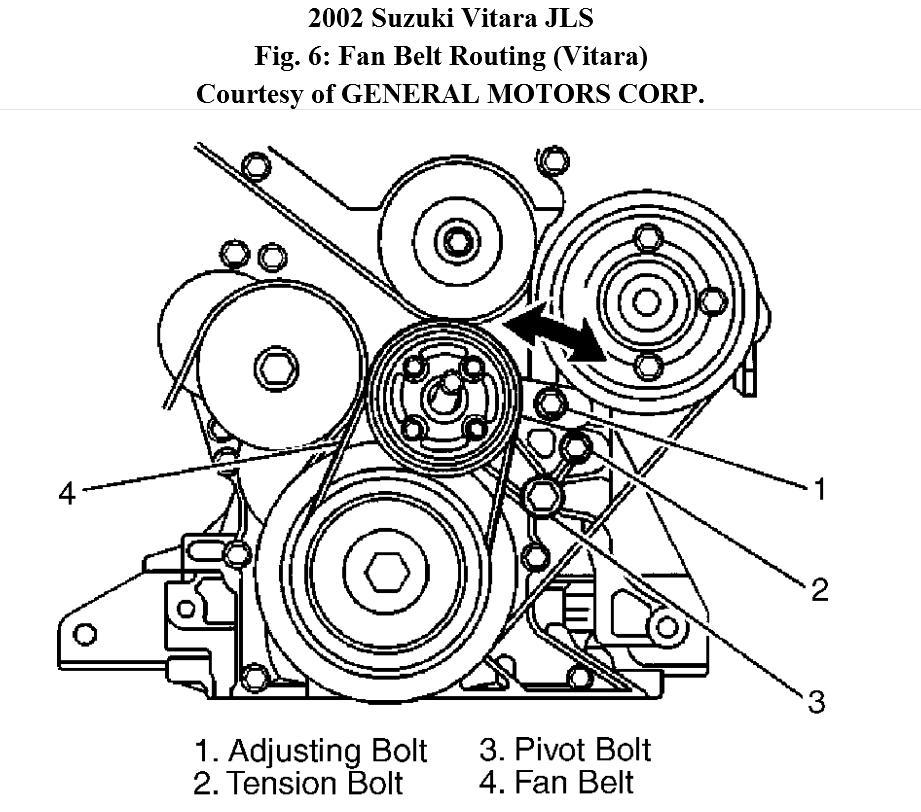 2002 Suzuki Vitara JLS
Fig. 6: Fan Belt Routing (Vitara)
Courtesy of GENERAL MOTORS CORP.

4
1
2
3

1. Adjusting Bolt
2. Tension Bolt
3. Pivot Bolt
4. Fan Belt