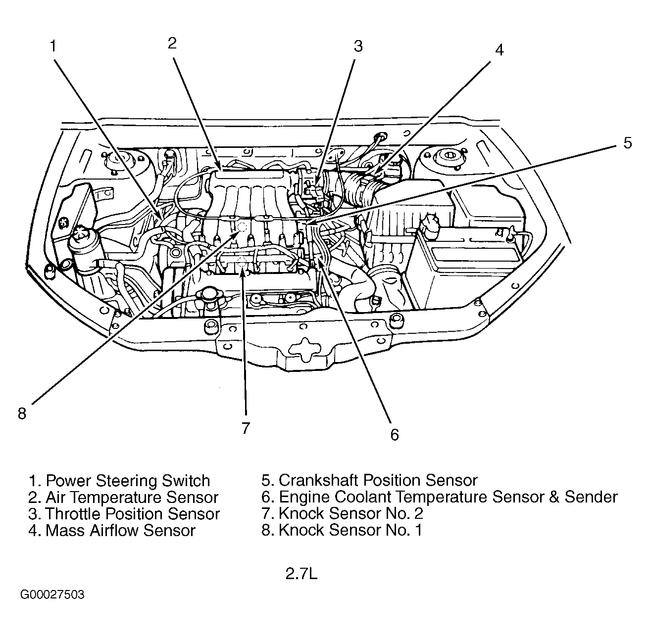 1
2
3
4
5
8
7
6

1. Power Steering Switch
2. Air Temperature Sensor
3. Throttle Position Sensor
4. Mass Airflow Sensor

5. Crankshaft Position Sensor
6. Engine Coolant Temperature Sensor & Sender
7. Knock Sensor No. 2
8. Knock Sensor No. 1

2.7L

G00027503