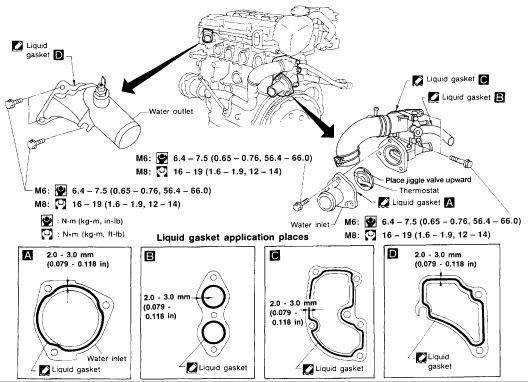 Liquid gasket D

Water outlet

M6: 6.4 – 7.5 (0.65 – 0.76, 56.4 – 66.0)
M8: 16 – 19 (1.6 – 1.9, 12 – 14)

M6: 6.4 – 7.5 (0.65 – 0.76, 56.4 – 66.0)
M8: 16 – 19 (1.6 – 1.9, 12 – 14)

: N·m (kg-m, in-lb)
: N·m (kg-m, ft-lb)

Liquid gasket C
Liquid gasket B

Place jiggle valve upward
Thermostat
Liquid gasket A
Water inlet

M6: 6.4 – 7.5 (0.65 – 0.76, 56.4 – 66.0)
M8: 16 – 19 (1.6 – 1.9, 12 – 14)

Liquid gasket application places

A
2.0 - 3.0 mm (0.079 - 0.118 in)
Water inlet
Liquid gasket

B
2.0 - 3.0 mm (0.079 - 0.118 in)
Liquid gasket

C
2.0 - 3.0 mm (0.079 - 0.118 in)
Liquid gasket

D
2.0 - 3.0 mm (0.079 - 0.118 in)
Liquid gasket