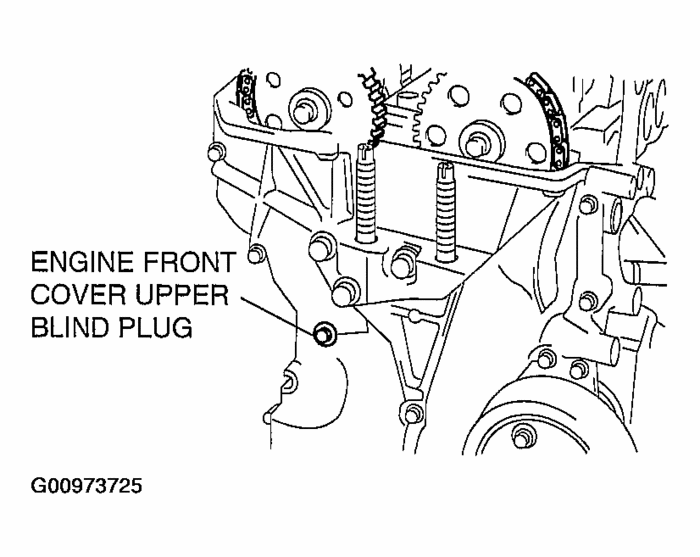 ENGINE FRONT COVER UPPER BLIND PLUG

G00973725