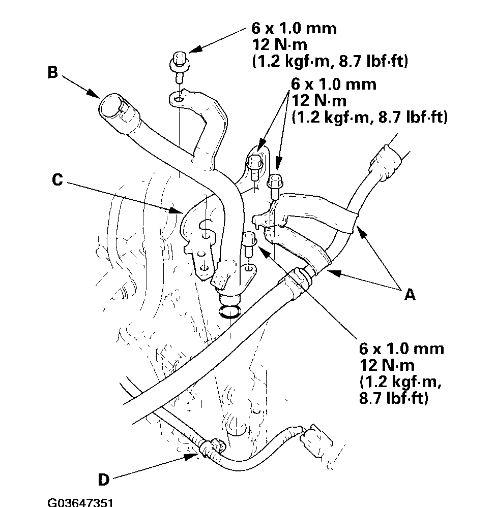 6 x 1.0 mm
12 N·m
(1.2 kgf·m, 8.7 lbf·ft)

B

6 x 1.0 mm
12 N·m
(1.2 kgf·m, 8.7 lbf·ft)

C

A

6 x 1.0 mm
12 N·m
(1.2 kgf·m,
8.7 lbf·ft)

D

G03647351