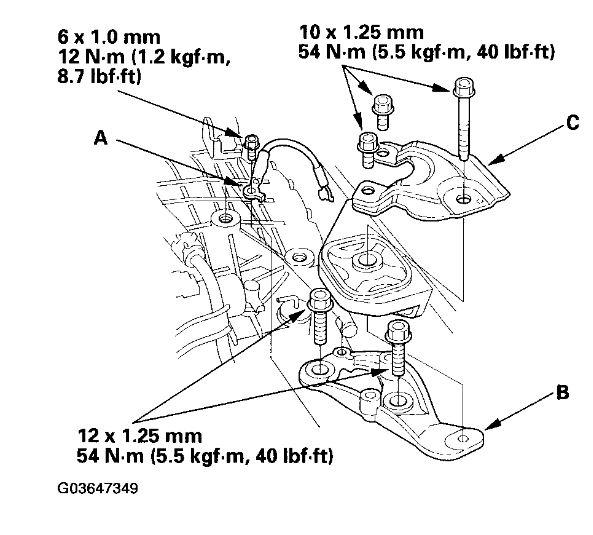 6 x 1.0 mm
12 N·m (1.2 kgf·m, 8.7 lbf·ft)

10 x 1.25 mm
54 N·m (5.5 kgf·m, 40 lbf·ft)

A

C

B

12 x 1.25 mm
54 N·m (5.5 kgf·m, 40 lbf·ft)

G03647349