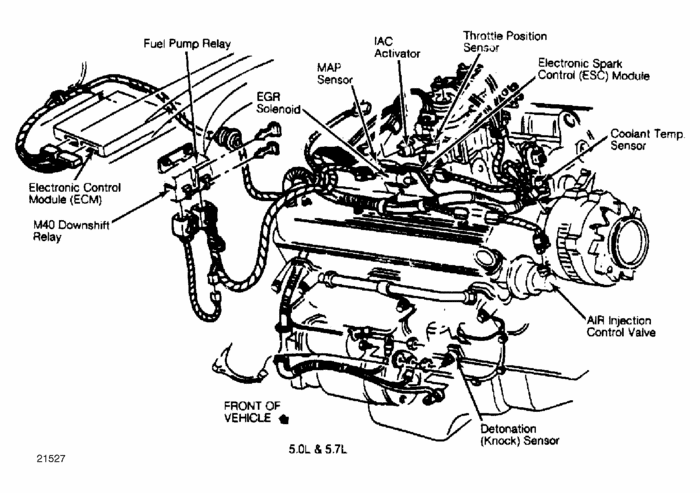 Fuel Pump Relay

IAC Activator

Throttle Position Sensor

Electronic Spark Control (ESC) Module

MAP Sensor

EGR Solenoid

Coolant Temp. Sensor

Electronic Control Module (ECM)

M40 Downshift Relay

AIR Injection Control Valve

FRONT OF VEHICLE

Detonation (Knock) Sensor

5.0L & 5.7L

21527