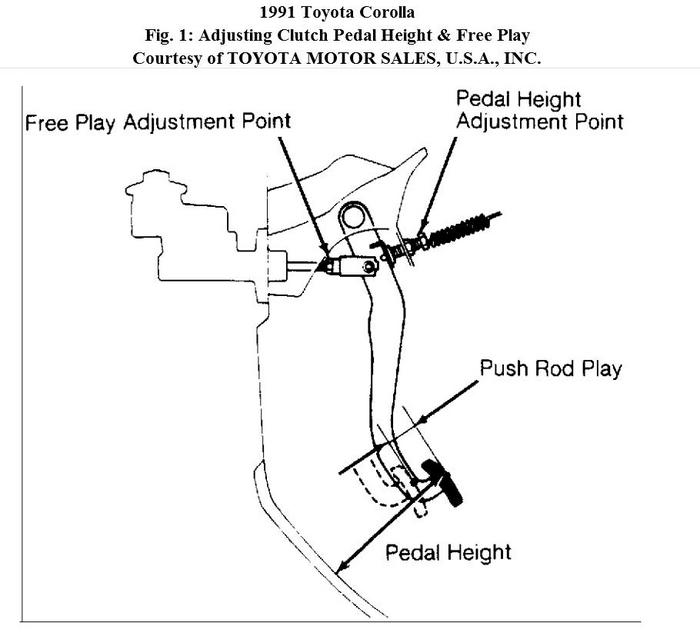 1991 Toyota Corolla
Fig. 1: Adjusting Clutch Pedal Height & Free Play
Courtesy of TOYOTA MOTOR SALES, U.S.A., INC.

Free Play Adjustment Point

Pedal Height Adjustment Point

Push Rod Play

Pedal Height