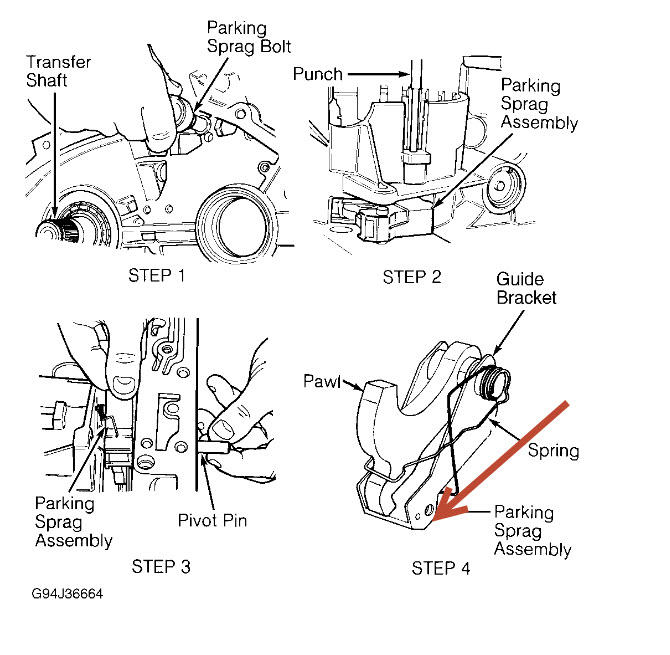 Transfer Shaft

Parking Sprag Bolt

STEP 1

Punch

Parking Sprag Assembly

STEP 2

Parking Sprag Assembly

Pivot Pin

STEP 3

Guide Bracket

Pawl

Spring

Parking Sprag Assembly

STEP 4

G94J36664