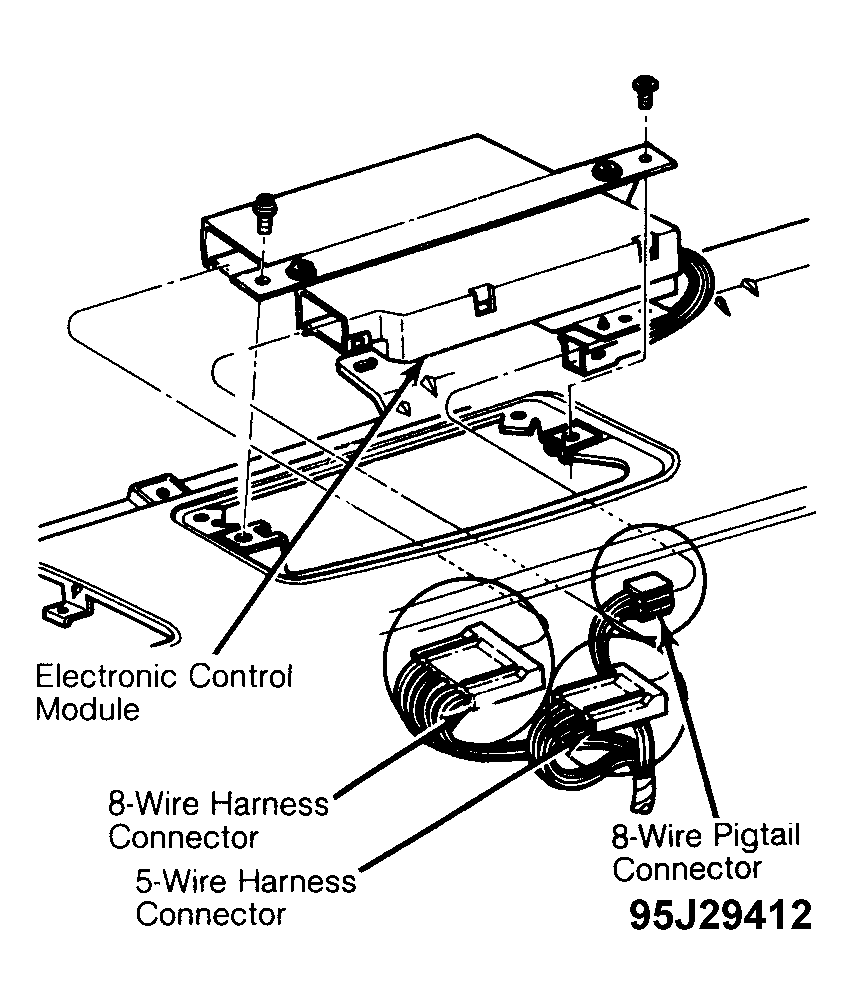 Electronic Control Module

8-Wire Harness Connector

5-Wire Harness Connector

8-Wire Pigtail Connector

95J29412