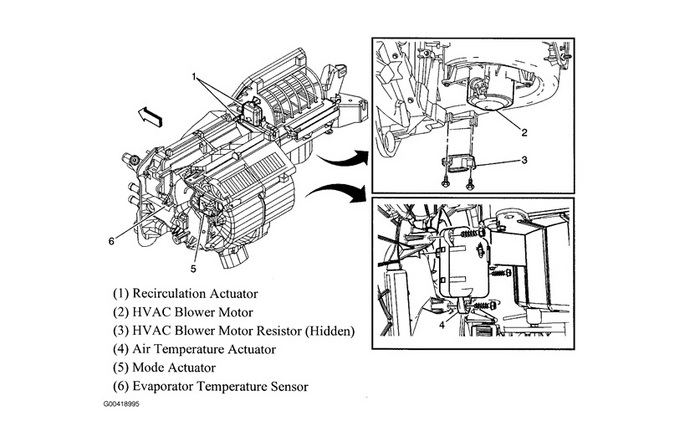 1

2

3

6

5

4

(1) Recirculation Actuator
(2) HVAC Blower Motor
(3) HVAC Blower Motor Resistor (Hidden)
(4) Air Temperature Actuator
(5) Mode Actuator
(6) Evaporator Temperature Sensor

G00418995