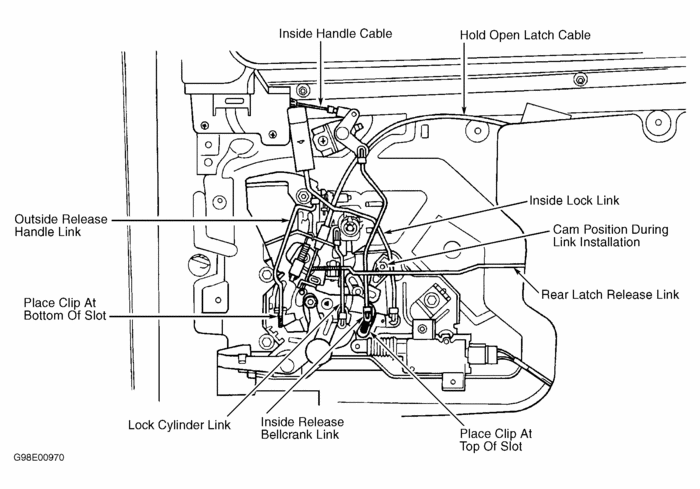 Inside Handle Cable

Hold Open Latch Cable

Inside Lock Link

Outside Release Handle Link

Cam Position During Link Installation

Rear Latch Release Link

Place Clip At Bottom Of Slot

Lock Cylinder Link

Inside Release Bellcrank Link

Place Clip At Top Of Slot

G98E00970