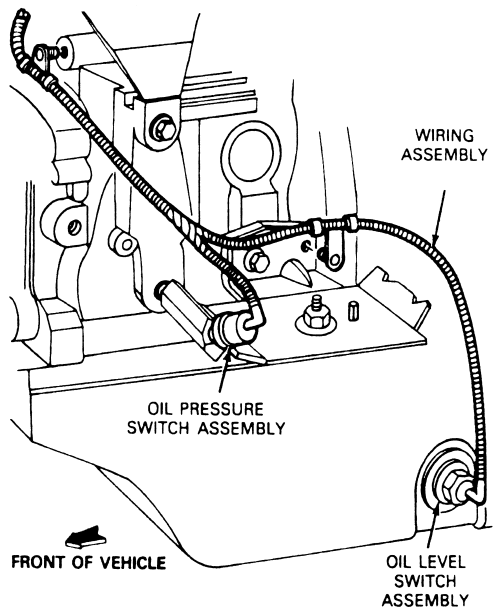 WIRING ASSEMBLY

OIL PRESSURE SWITCH ASSEMBLY

FRONT OF VEHICLE

OIL LEVEL SWITCH ASSEMBLY