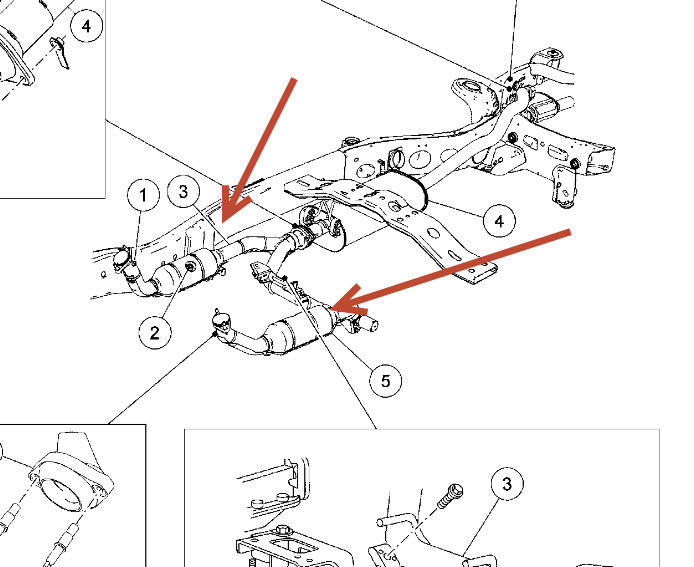 4
1
3
4
2
5
3