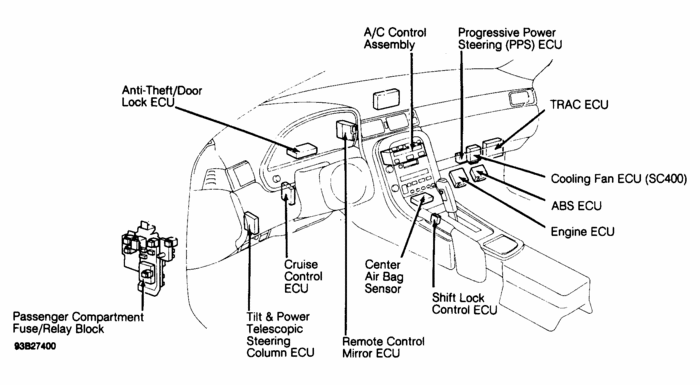 A/C Control Assembly

Progressive Power Steering (PPS) ECU

Anti-Theft/Door Lock ECU

TRAC ECU

Cooling Fan ECU (SC400)

ABS ECU

Engine ECU

Cruise Control ECU

Center Air Bag Sensor

Shift Lock Control ECU

Passenger Compartment Fuse/Relay Block

Tilt & Power Telescopic Steering Column ECU

Remote Control Mirror ECU

93B27400