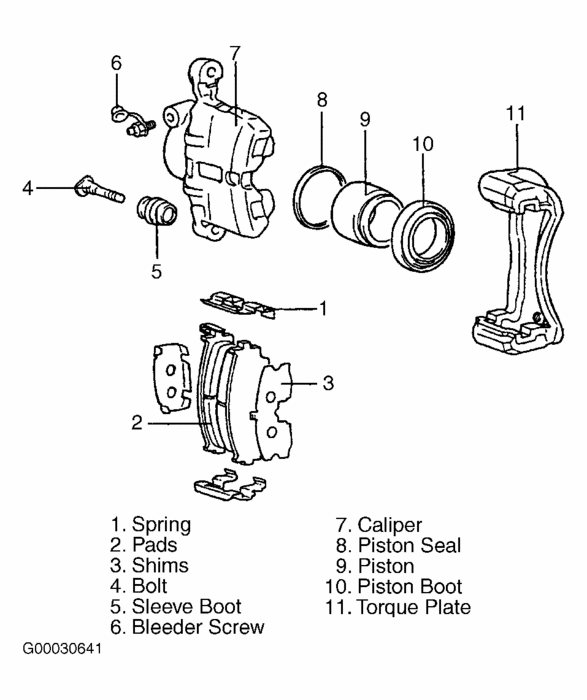 6
7
8
9
10
11
4
5
1
3
2

1. Spring
2. Pads
3. Shims
4. Bolt
5. Sleeve Boot
6. Bleeder Screw

7. Caliper
8. Piston Seal
9. Piston
10. Piston Boot
11. Torque Plate

G00030641