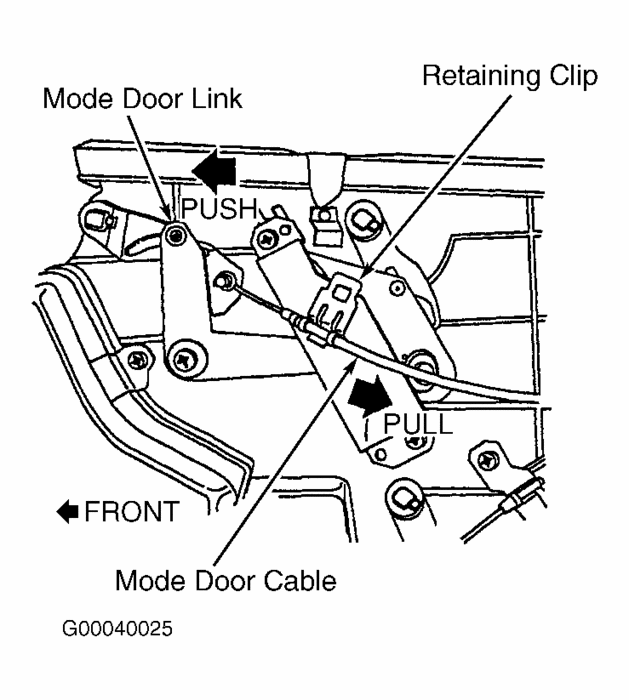 Retaining Clip
Mode Door Link
PUSH
PULL
FRONT
Mode Door Cable
G00040025