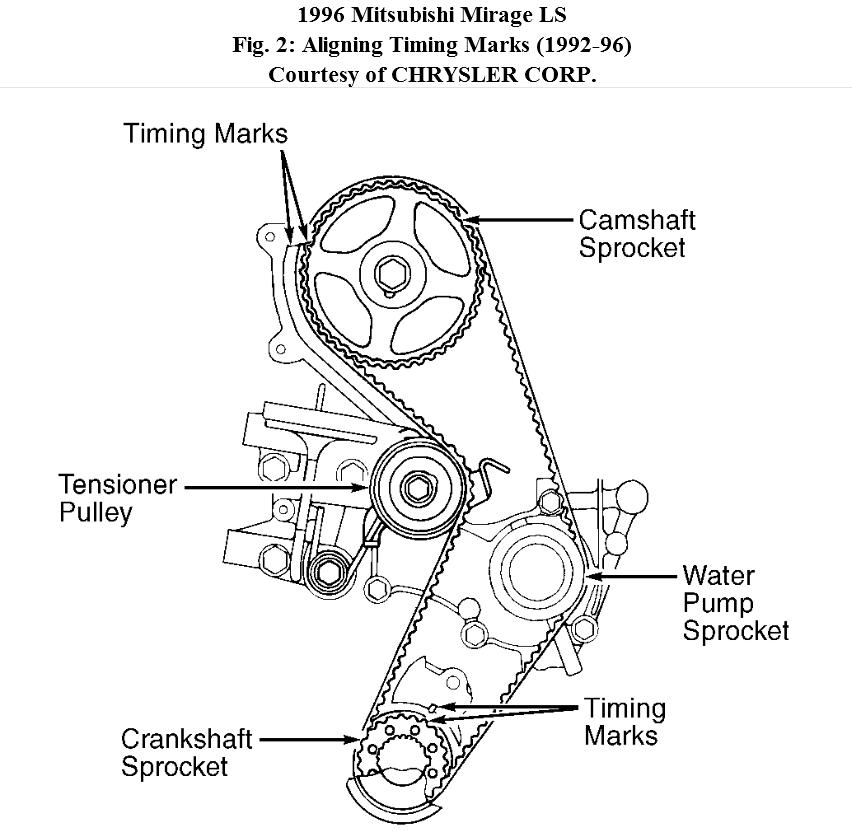 1996 Mitsubishi Mirage LS
Fig. 2: Aligning Timing Marks (1992-96)
Courtesy of CHRYSLER CORP.

Timing Marks

Camshaft Sprocket

Tensioner Pulley

Water Pump Sprocket

Timing Marks

Crankshaft Sprocket