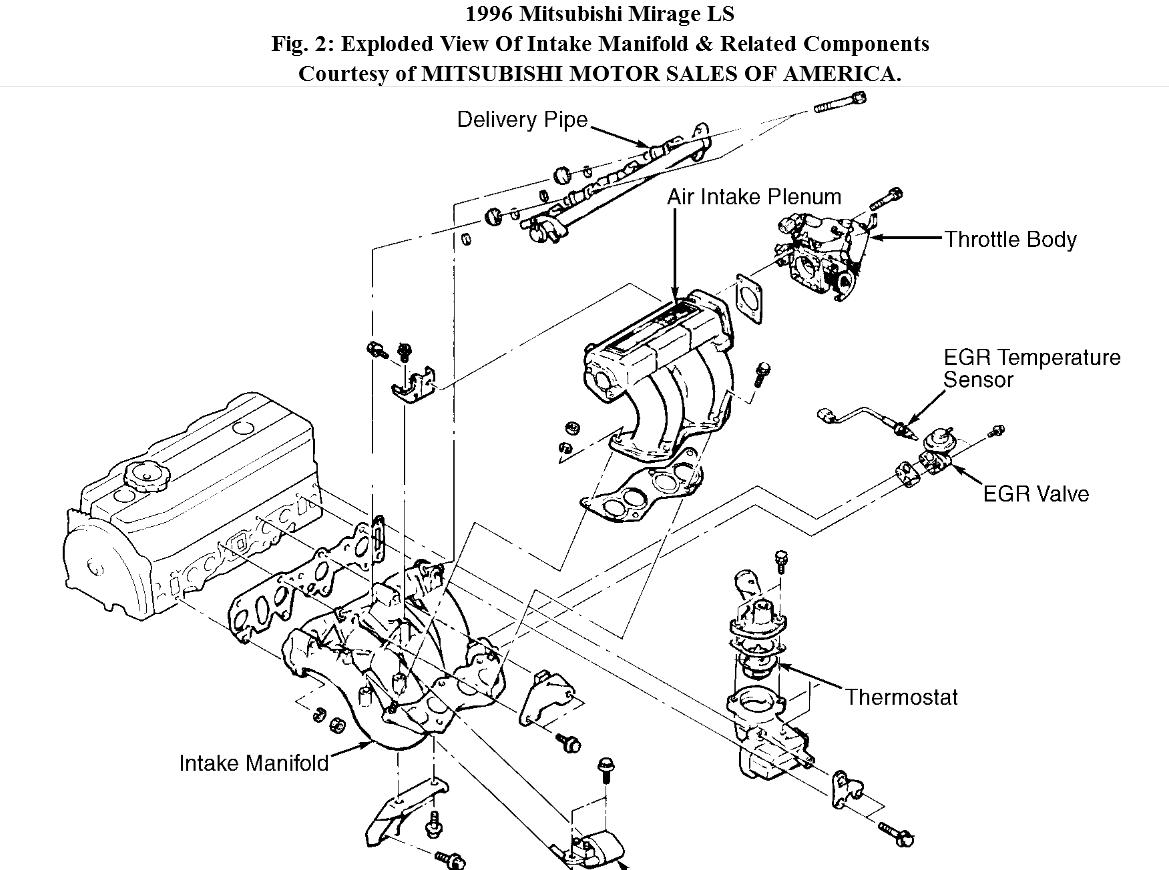 1996 Mitsubishi Mirage LS
Fig. 2: Exploded View Of Intake Manifold & Related Components
Courtesy of MITSUBISHI MOTOR SALES OF AMERICA.

Delivery Pipe

Air Intake Plenum

Throttle Body

EGR Temperature Sensor

EGR Valve

Thermostat

Intake Manifold