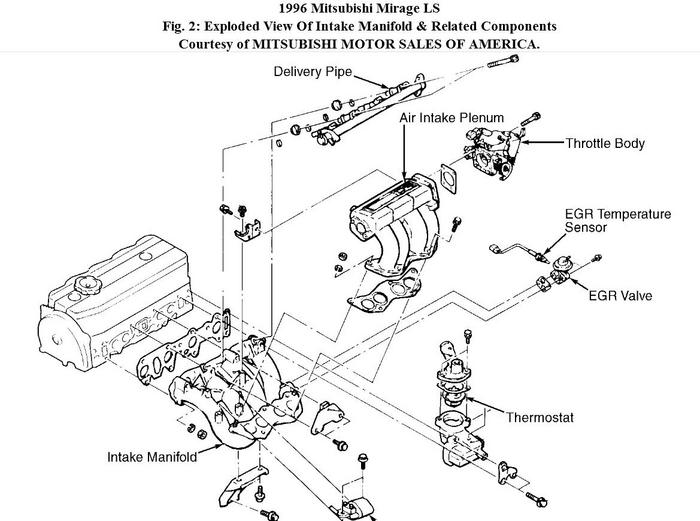 1996 Mitsubishi Mirage LS
Fig. 2: Exploded View Of Intake Manifold & Related Components
Courtesy of MITSUBISHI MOTOR SALES OF AMERICA.

Delivery Pipe
Air Intake Plenum
Throttle Body
EGR Temperature Sensor
EGR Valve
Thermostat
Intake Manifold