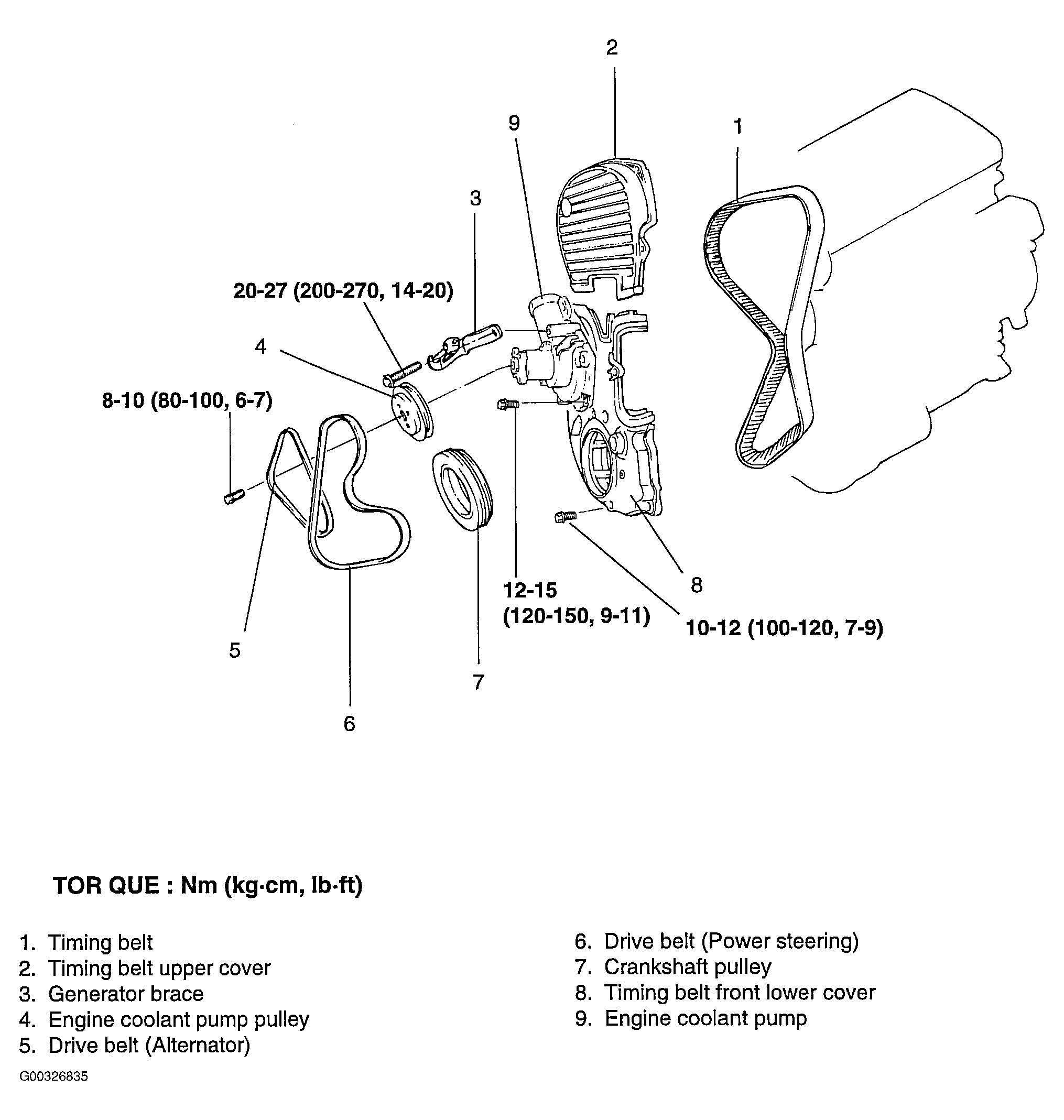 2

9

1

3

20-27 (200-270, 14-20)

4

8-10 (80-100, 6-7)

12-15
(120-150, 9-11)

8

10-12 (100-120, 7-9)

5

7

6

TOR QUE : Nm (kg·cm, lb·ft)

1. Timing belt
2. Timing belt upper cover
3. Generator brace
4. Engine coolant pump pulley
5. Drive belt (Alternator)

6. Drive belt (Power steering)
7. Crankshaft pulley
8. Timing belt front lower cover
9. Engine coolant pump

G00326835