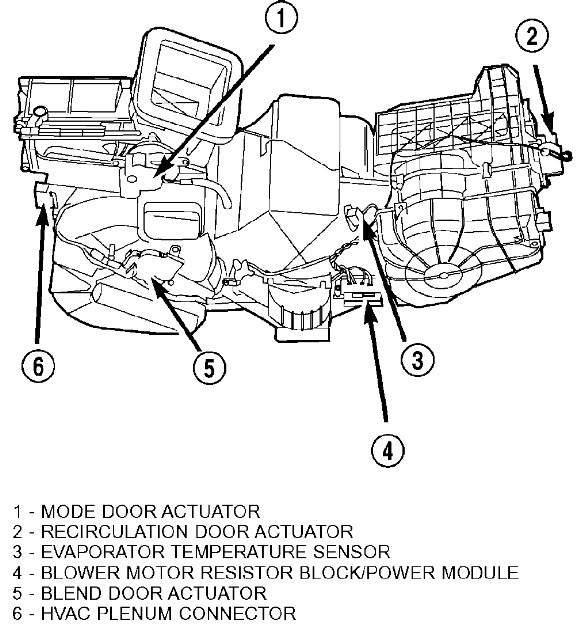 1

2

6

5

3

4

1 - MODE DOOR ACTUATOR
2 - RECIRCULATION DOOR ACTUATOR
3 - EVAPORATOR TEMPERATURE SENSOR
4 - BLOWER MOTOR RESISTOR BLOCK/POWER MODULE
5 - BLEND DOOR ACTUATOR
6 - HVAC PLENUM CONNECTOR