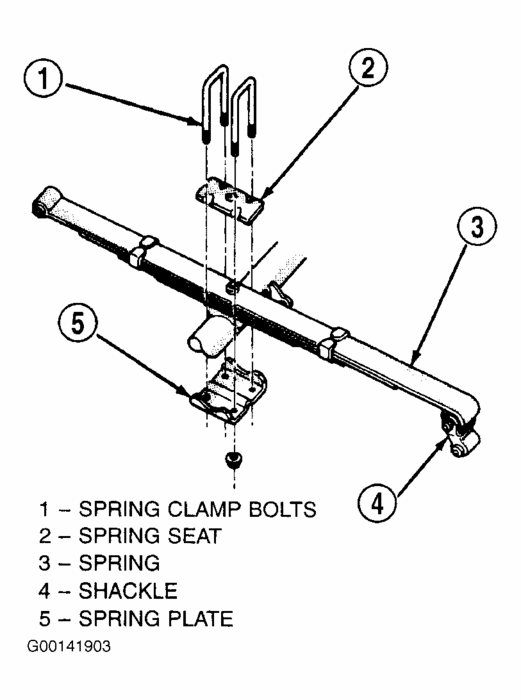 1
2
3
5
4

1 – SPRING CLAMP BOLTS
2 – SPRING SEAT
3 – SPRING
4 – SHACKLE
5 – SPRING PLATE

G00141903