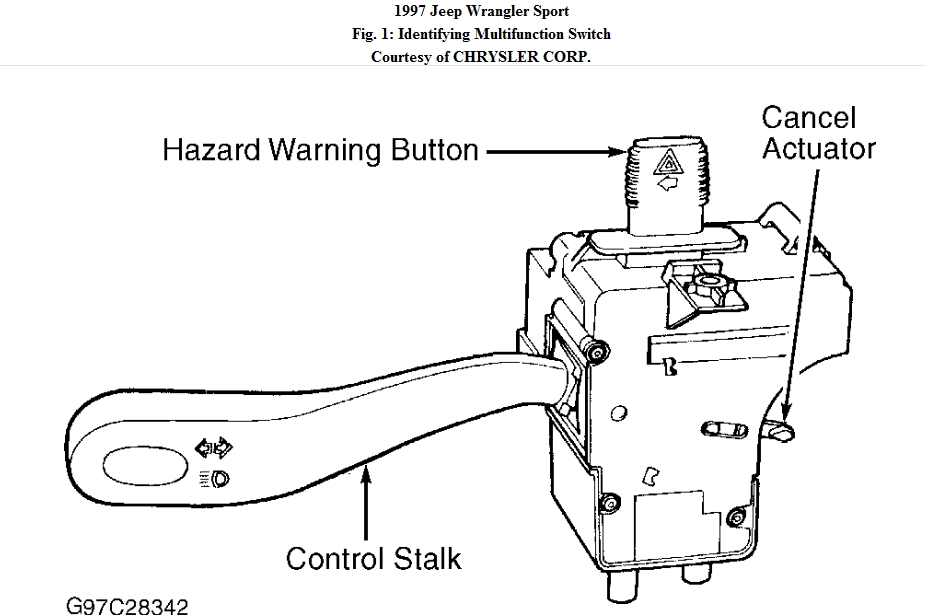 1997 Jeep Wrangler Sport
Fig. 1: Identifying Multifunction Switch
Courtesy of CHRYSLER CORP.

Hazard Warning Button

Cancel
Actuator

Control Stalk

G97C28342