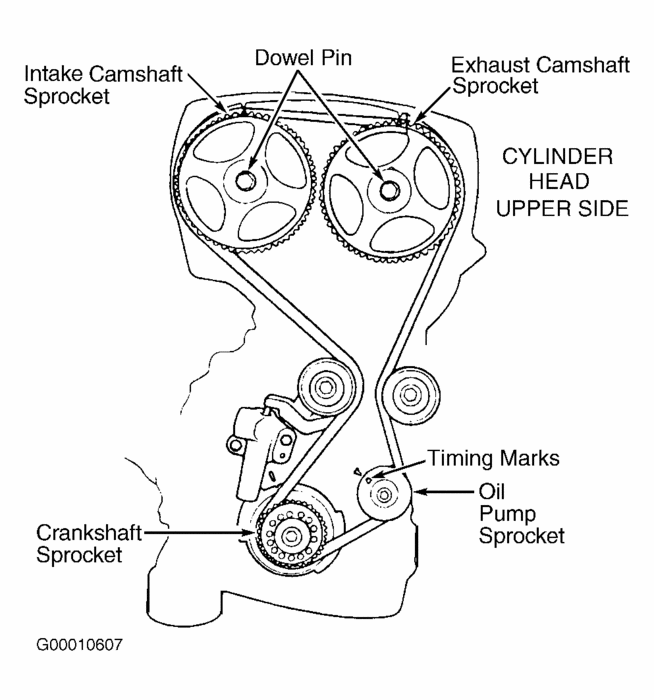 Intake Camshaft Sprocket

Dowel Pin

Exhaust Camshaft Sprocket

CYLINDER HEAD UPPER SIDE

Timing Marks

Oil Pump Sprocket

Crankshaft Sprocket

G00010607