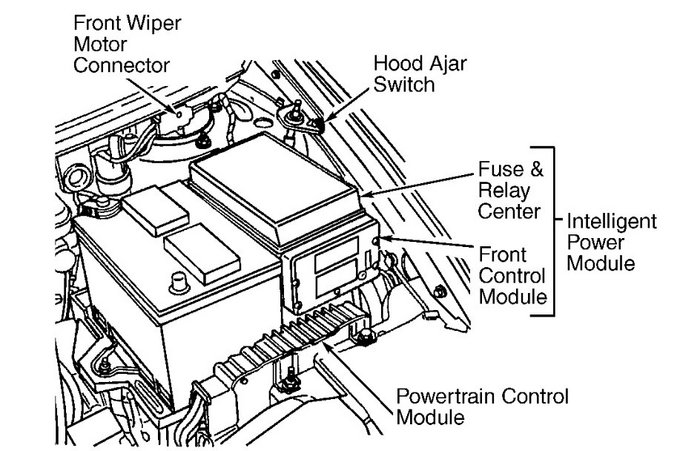 Front Wiper Motor Connector

Hood Ajar Switch

Fuse & Relay Center

Front Control Module

Intelligent Power Module

Powertrain Control Module