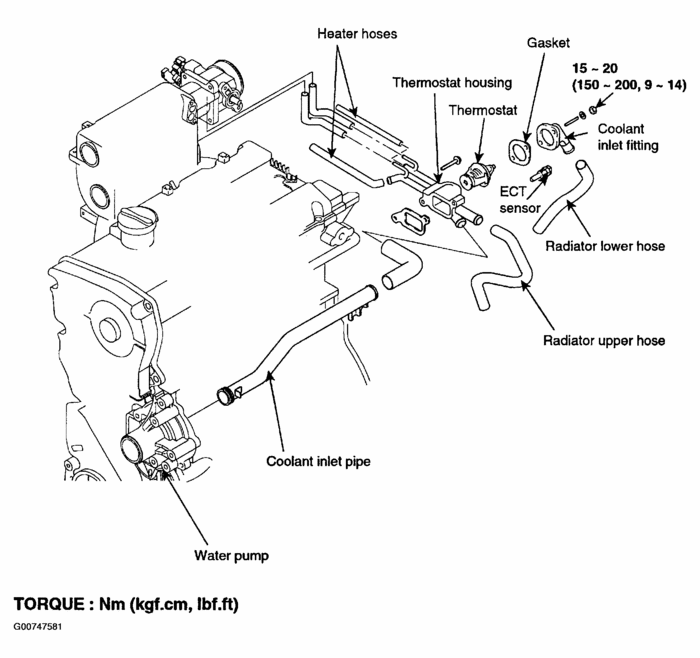 Heater hoses

Gasket

15 ~ 20
(150 ~ 200, 9 ~ 14)

Thermostat housing

Thermostat

Coolant inlet fitting

ECT sensor

Radiator lower hose

Radiator upper hose

Coolant inlet pipe

Water pump

TORQUE : Nm (kgf.cm, lbf.ft)

G00747581