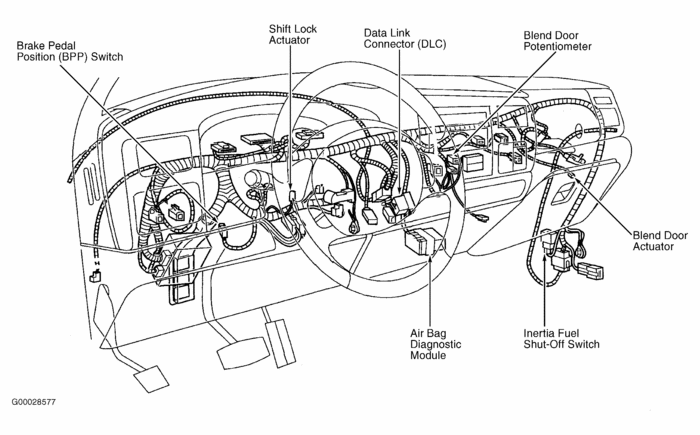 Brake Pedal Position (BPP) Switch

Shift Lock Actuator

Data Link Connector (DLC)

Blend Door Potentiometer

Blend Door Actuator

Air Bag Diagnostic Module

Inertia Fuel Shut-Off Switch

G00028577