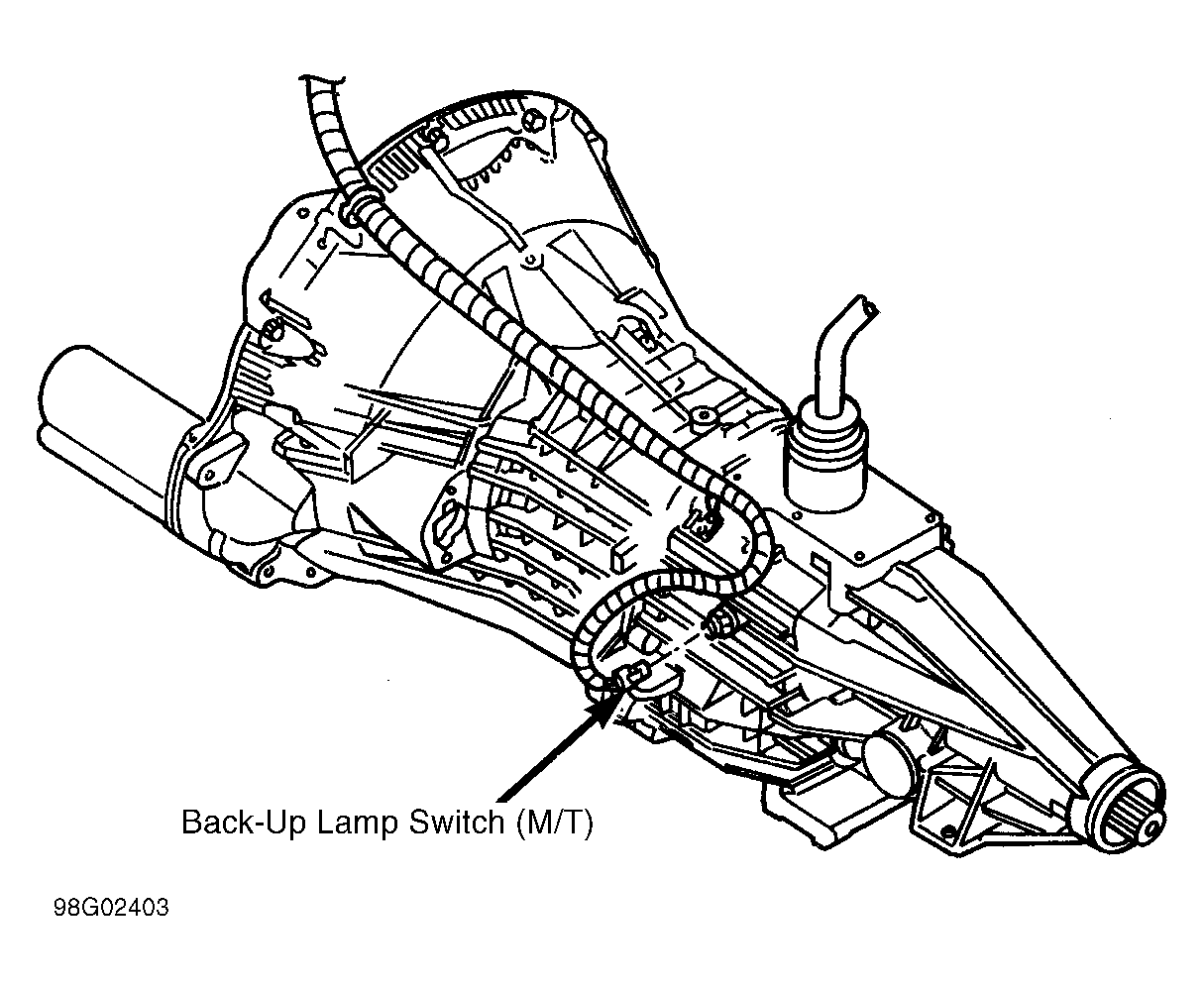 Back-Up Lamp Switch (M/T)

98G02403