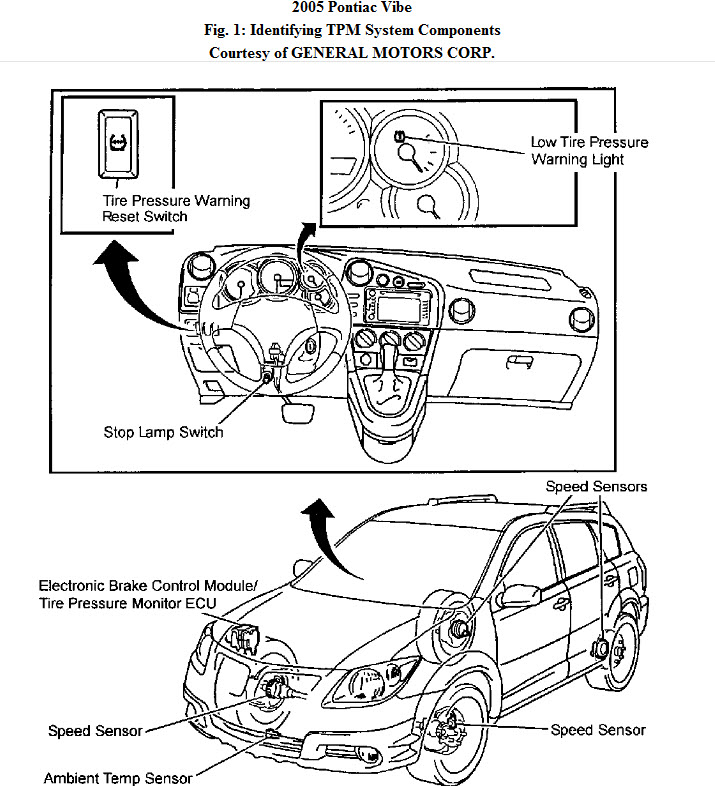 2005 Pontiac Vibe
Fig. 1: Identifying TPM System Components
Courtesy of GENERAL MOTORS CORP.

Tire Pressure Warning Reset Switch

Low Tire Pressure Warning Light

Stop Lamp Switch

Speed Sensors

Electronic Brake Control Module/ Tire Pressure Monitor ECU

Speed Sensor

Speed Sensor

Ambient Temp Sensor