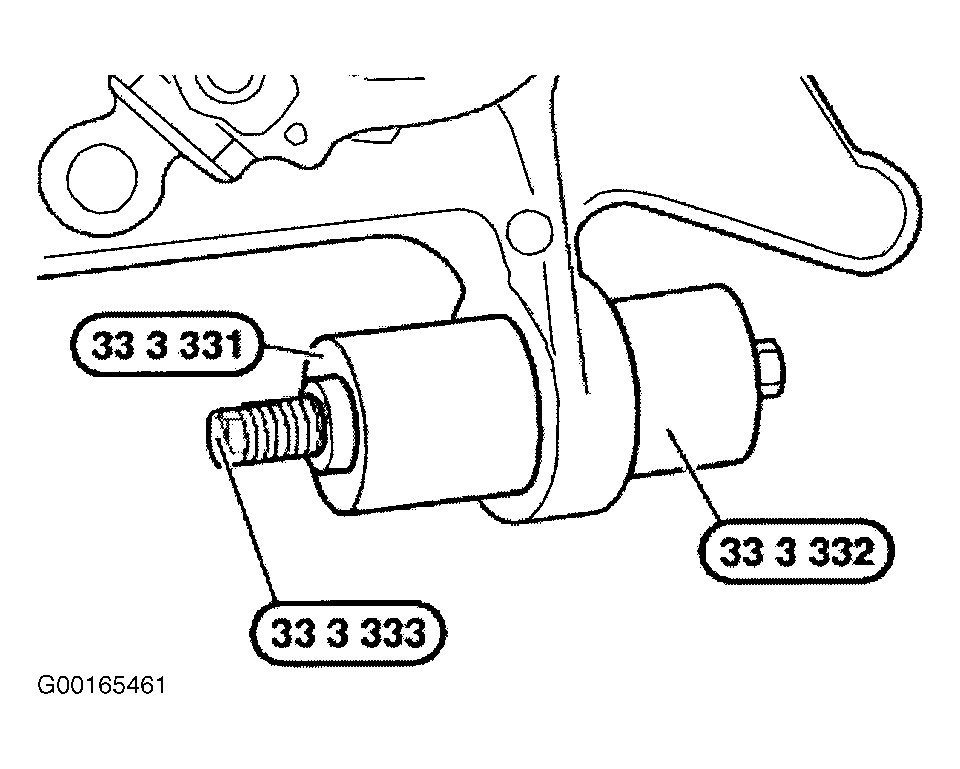 33 3 331

33 3 332

33 3 333

G00165461