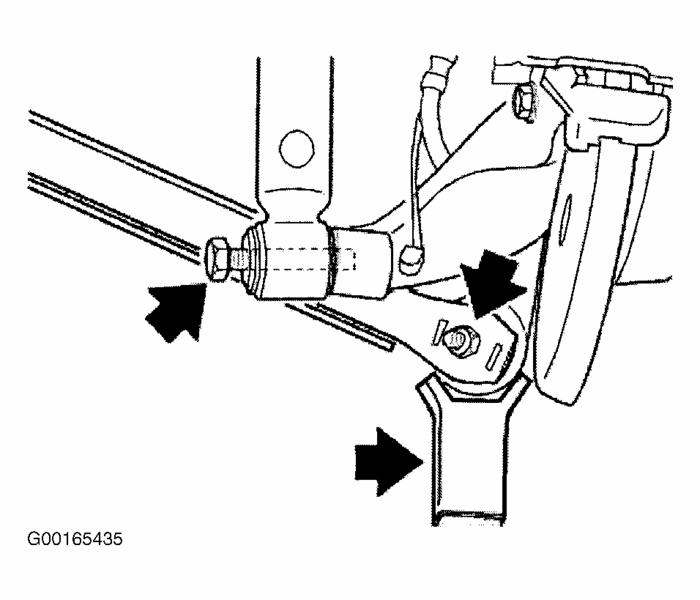 G00165435