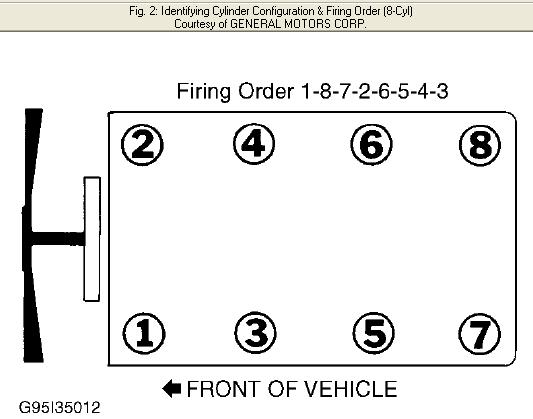 Fig. 2: Identifying Cylinder Configuration & Firing Order (8-Cyl)
Courtesy of GENERAL MOTORS CORP.

Firing Order 1-8-7-2-6-5-4-3

2 4 6 8

1 3 5 7

FRONT OF VEHICLE

G95I35012