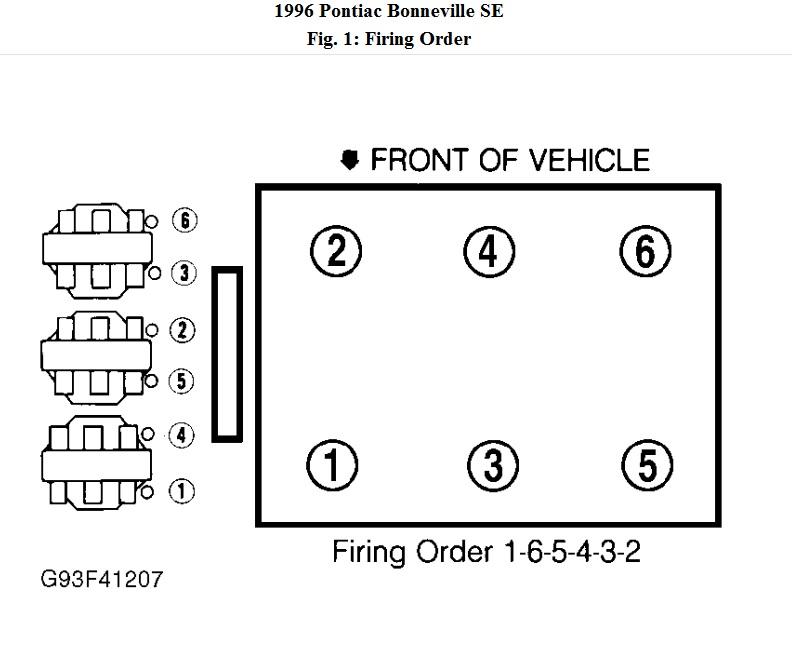 1996 Pontiac Bonneville SE
Fig. 1: Firing Order

FRONT OF VEHICLE

6
3
2
5
4
1

2 4 6
1 3 5

Firing Order 1-6-5-4-3-2

G93F41207